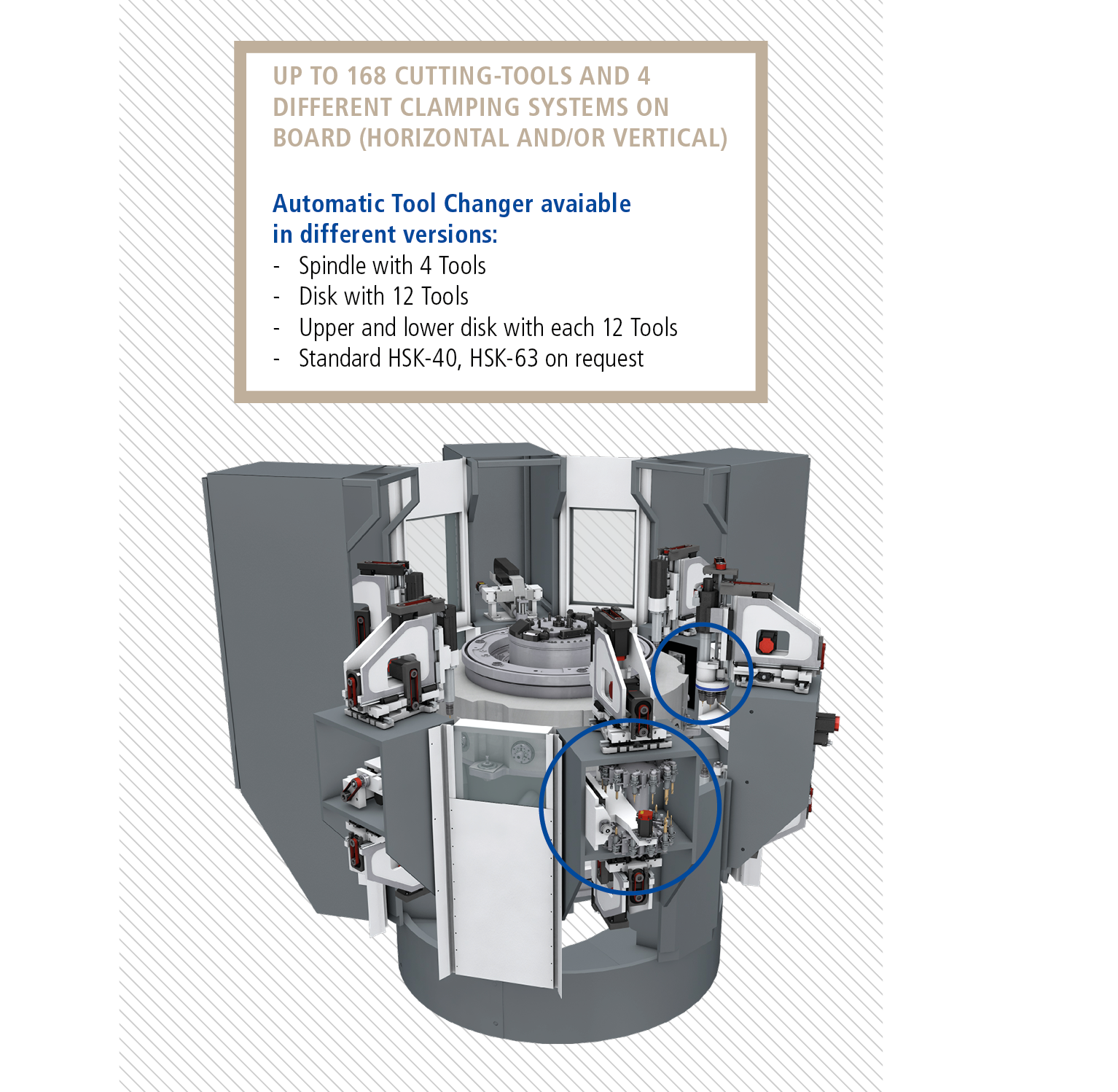 UP TO 168 CUTTING-TOOLS AND 4 DIFFERENT CLAMPING SYSTEMS ON BOARD (HORIZONTAL AND/OR VERTICAL)

Automatic Tool Changer avaiable in different versions:
- Spindle with 4 Tools
- Disk with 12 Tools
- Upper and lower disk with each 12 Tools
- Standard HSK-40, HSK-63 on request